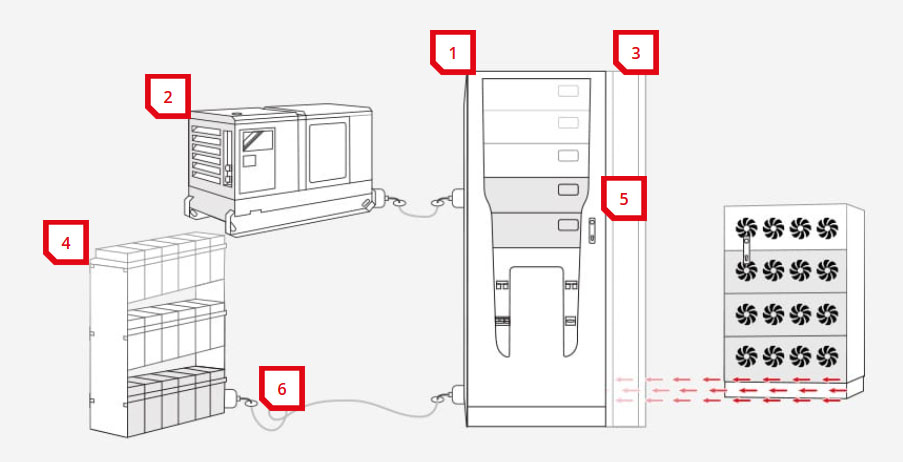 1
3
2
5
4
6